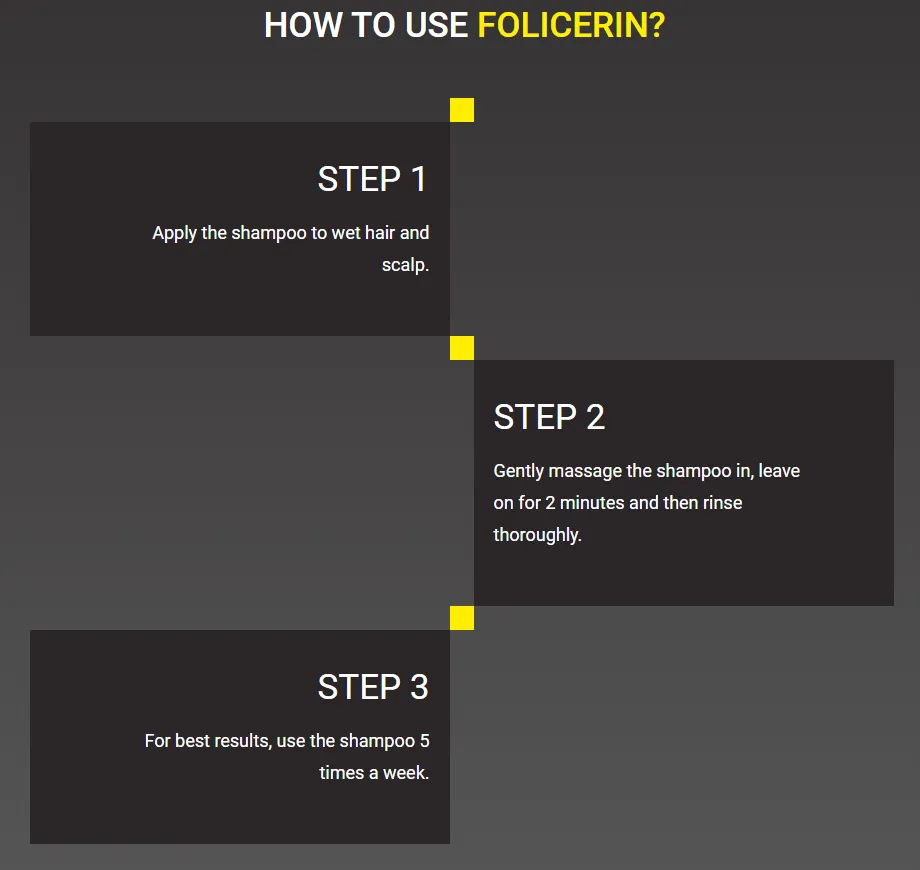 HOW TO USE FOLICERIN?

STEP 1

Apply the shampoo to wet hair and scalp.

STEP 2

Gently massage the shampoo in, leave on for 2 minutes and then rinse thoroughly.

STEP 3

For best results, use the shampoo 5 times a week.